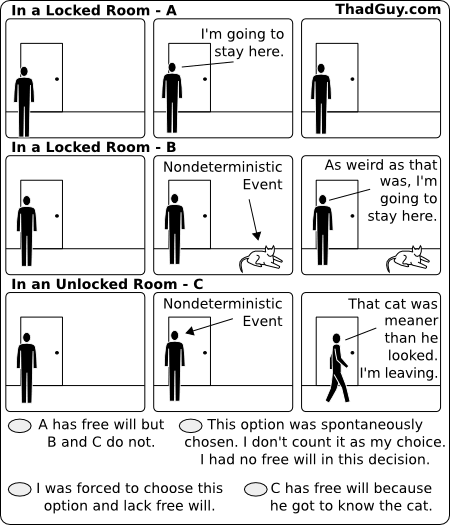 In a Locked Room - A

ThadGuy.com

I'm going to stay here.

In a Locked Room - B

Nondeterministic Event

As weird as that was, I'm going to stay here.

In an Unlocked Room - C

Nondeterministic Event

That cat was meaner than he looked. I'm leaving.

A has free will but B and C do not.

This option was spontaneously chosen. I don't count it as my choice. I had no free will in this decision.

I was forced to choose this option and lack free will.

C has free will because he got to know the cat.